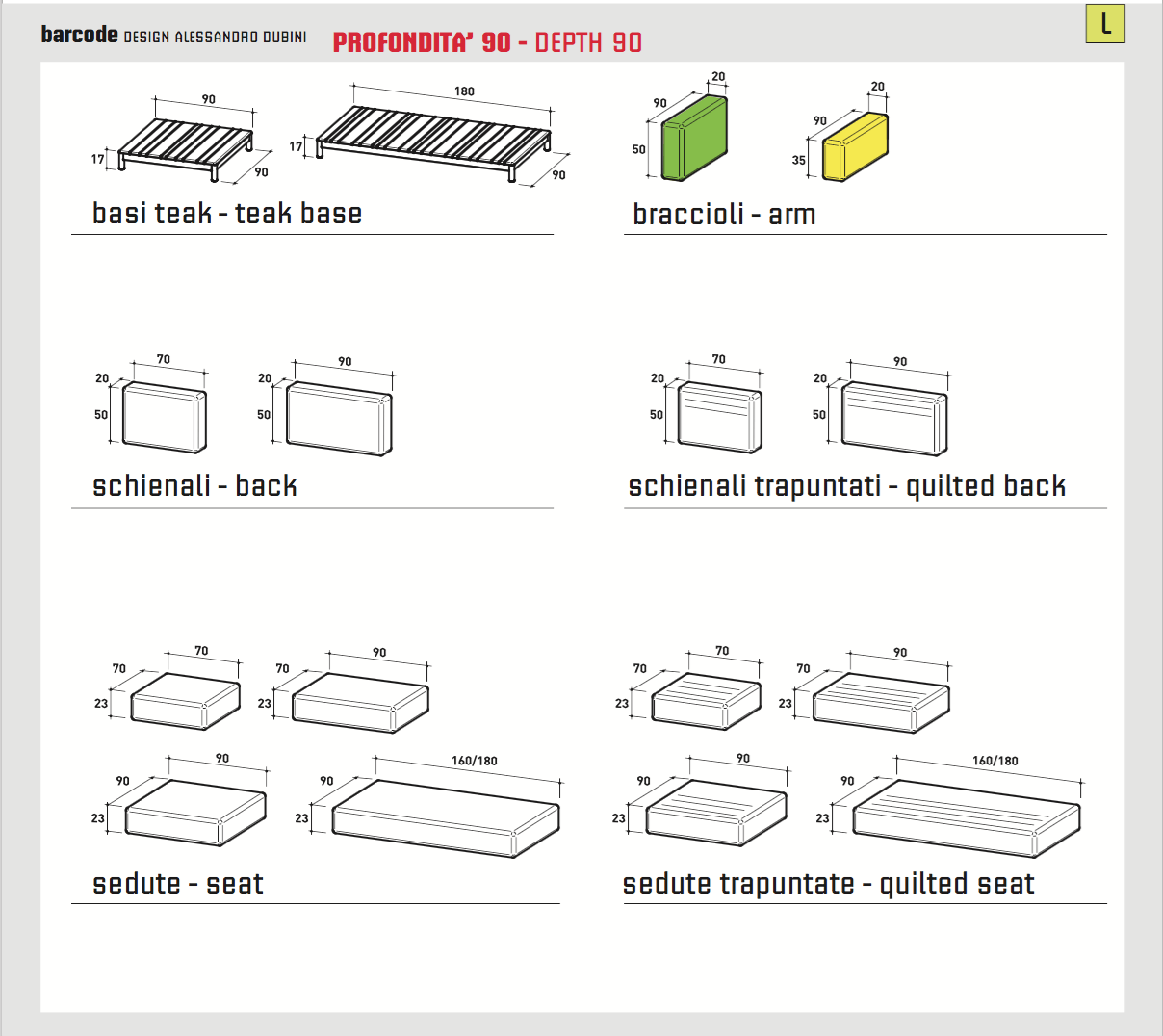 barcode DESIGN ALESSANDRO DUBINI PROFONDITA' 90 - DEPTH 90

L

90
17
90

180
17
90

basi teak - teak base

20
90
50

20
90
35

braccioli - arm

70
20
50

90
20
50

schienali - back

70
20
50

90
20
50

schienali trapuntati - quilted back

70
70
23

90
70
23

90
90
23

160/180
90
23

sedute - seat

70
70
23

90
70
23

90
90
23

160/180
90
23

sedute trapuntate - quilted seat